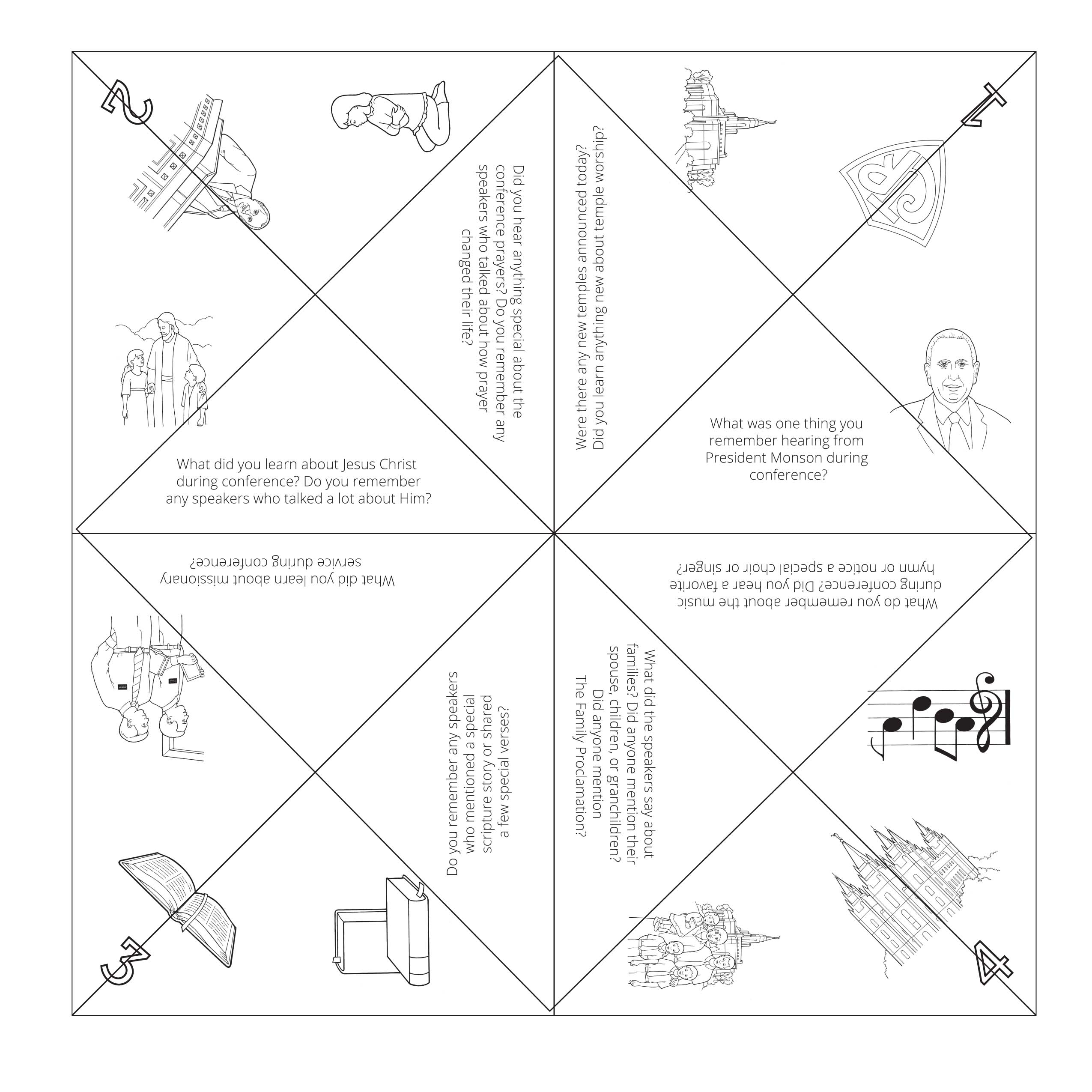 2

Did you hear anything special about the conference prayers? Do you remember any speakers who talked about how prayer changed their life?

What did you learn about Jesus Christ during conference? Do you remember any speakers who talked a lot about Him?

1

Were there any new temples announced today? Did you learn anything new about temple worship?

What was one thing you remember hearing from President Monson during conference?

What did you learn about missionary service during conference?

Do you remember any speakers who mentioned a special scripture story or shared a few special verses?

3

What do you remember about the music during conference? Did you hear a favorite hymn or notice a special choir or singer?

What did the speakers say about families? Did anyone mention their spouse, children, or granchildren? Did anyone mention The Family Proclamation?

4